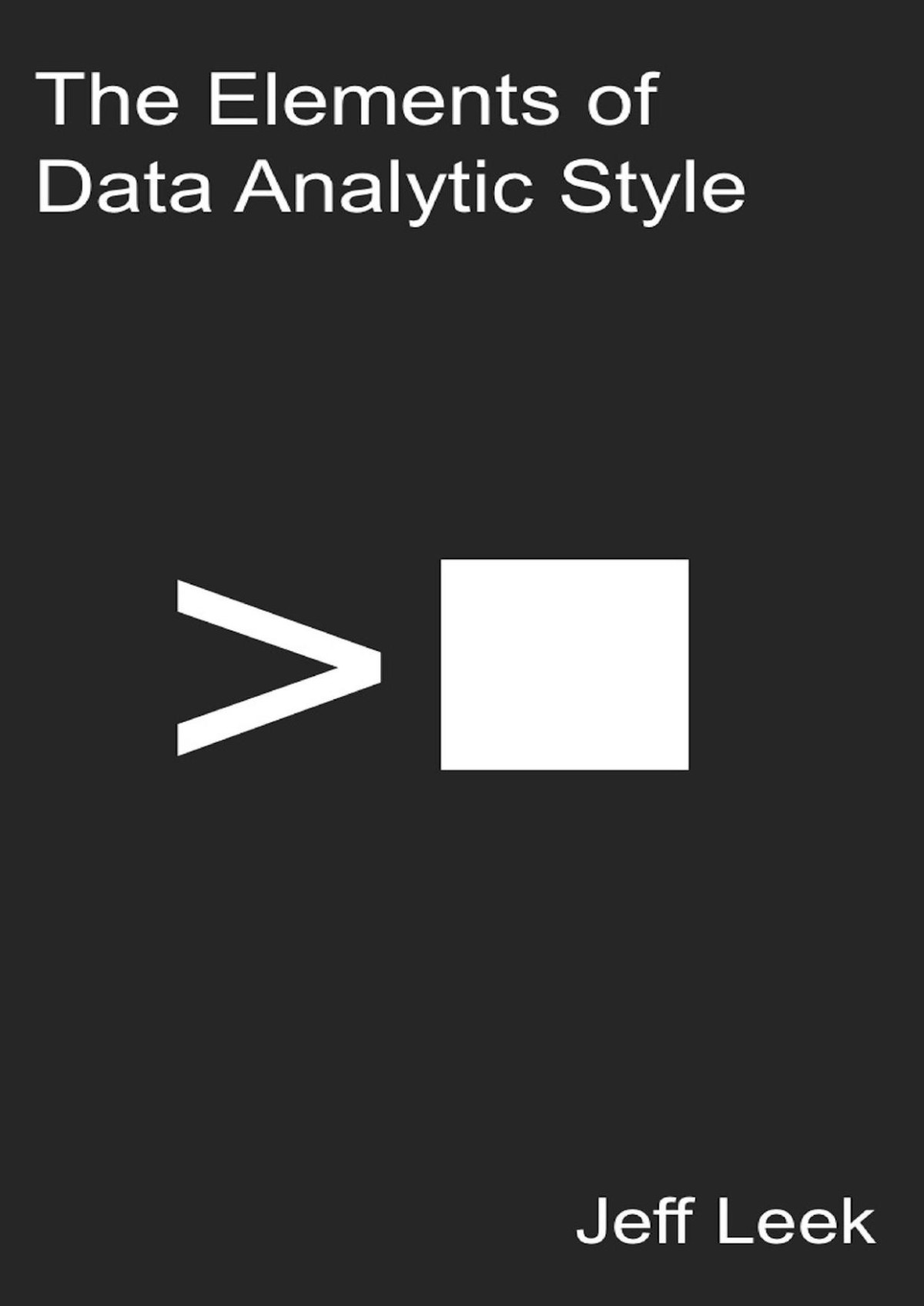 The Elements of Data Analytic Style

>

Jeff Leek